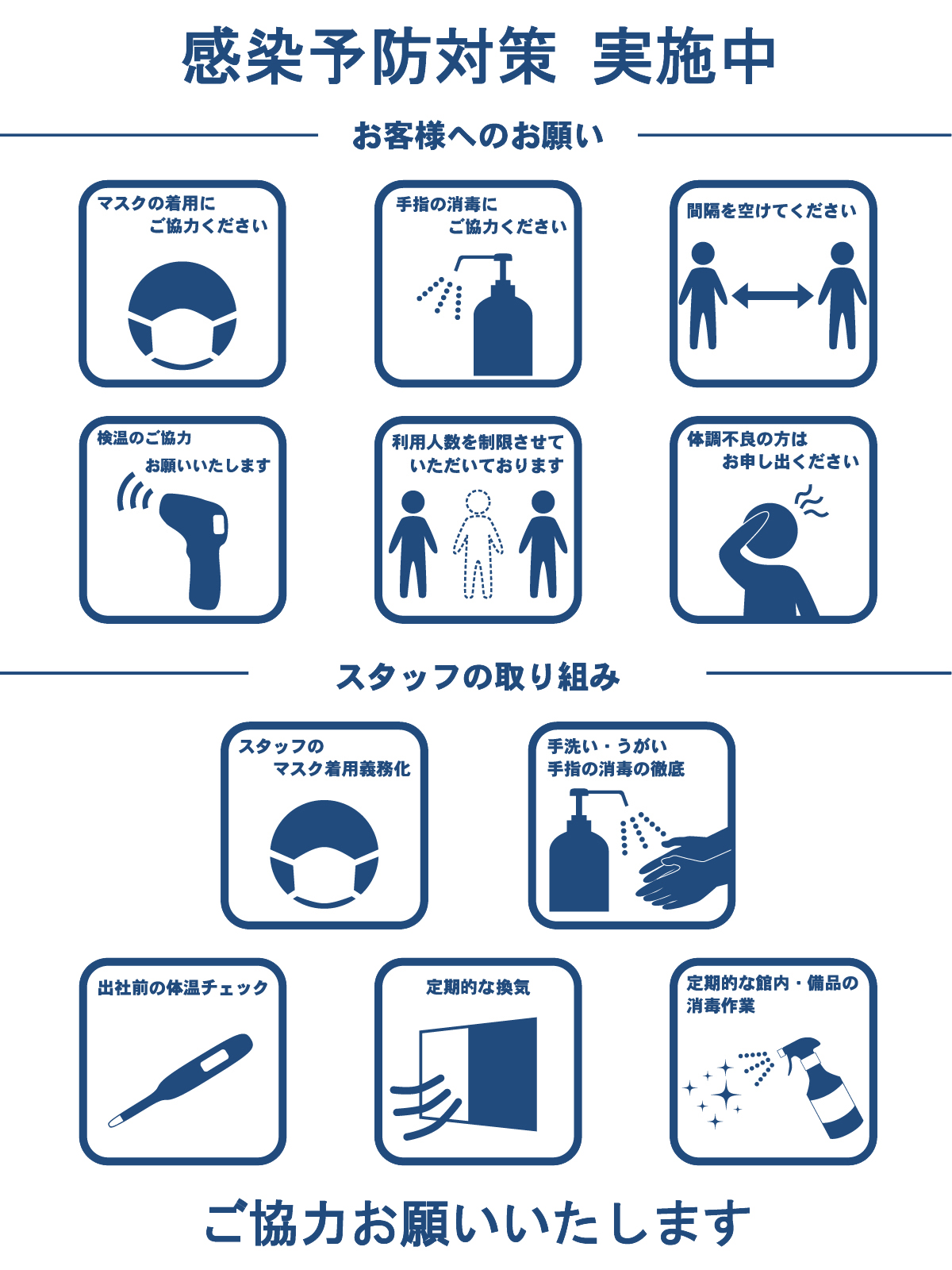 感染予防対策 実施中

お客様へのお願い

マスクの着用に
ご協力ください

手指の消毒に
ご協力ください

間隔を空けてください

検温のご協力
お願いいたします

利用人数を制限させて
いただいております

体調不良の方は
お申し出ください

スタッフの取り組み

スタッフの
マスク着用義務化

手洗い・うがい
手指の消毒の徹底

出社前の体温チェック

定期的な換気

定期的な館内・備品の
消毒作業

ご協力お願いいたします